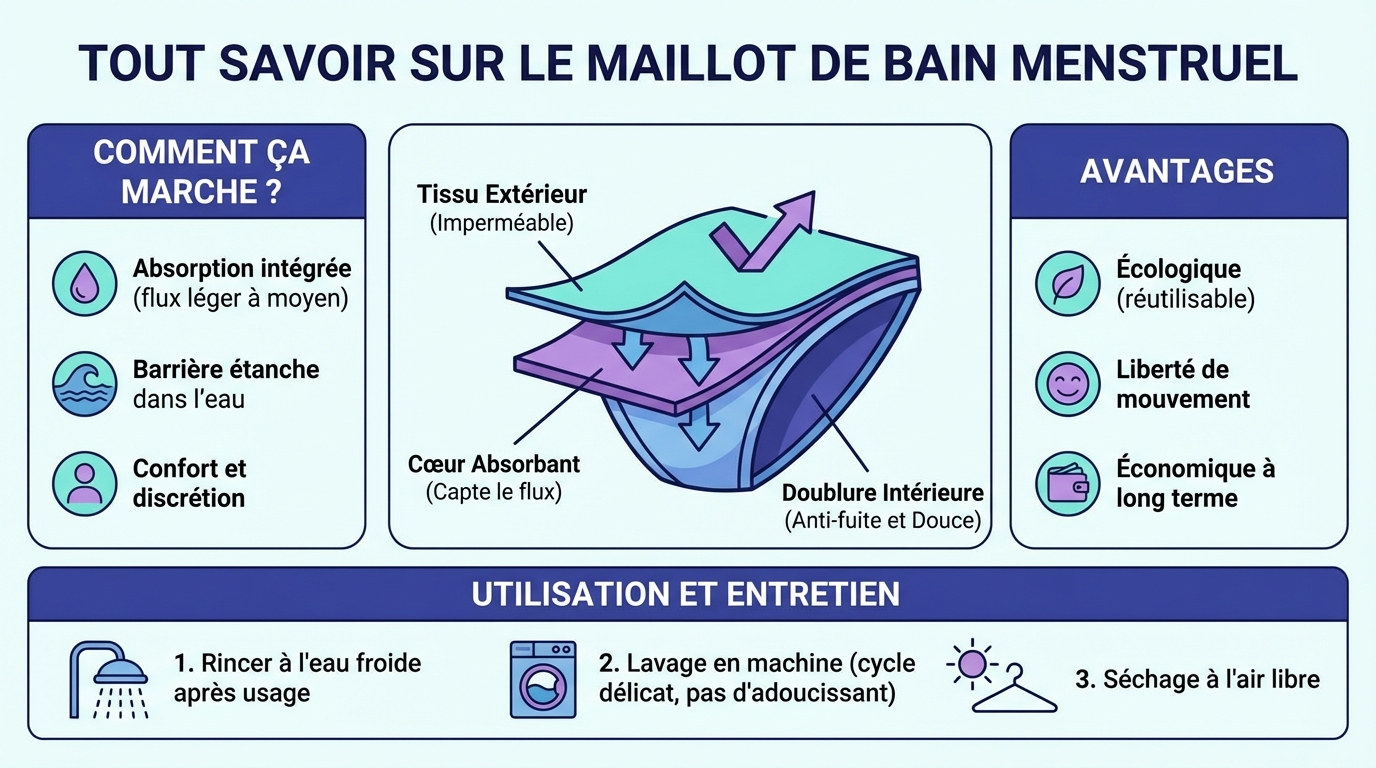 TOUT SAVOIR SUR LE MAILLOT DE BAIN MENSTRUEL

COMMENT ÇA MARCHE ?

Absorption intégrée (flux léger à moyen)

Barrière étanche dans l'eau

Confort et discrétion

Tissu Extérieur (Imperméable)

Cœur Absorbant (Capte le flux)

Doublure Intérieure (Anti-fuite et Douce)

AVANTAGES

Écologique (réutilisable)

Liberté de mouvement

Économique à long terme

UTILISATION ET ENTRETIEN

1. Rincer à l'eau froide après usage

2. Lavage en machine (cycle délicat, pas d'adoucissant)

3. Séchage à l'air libre